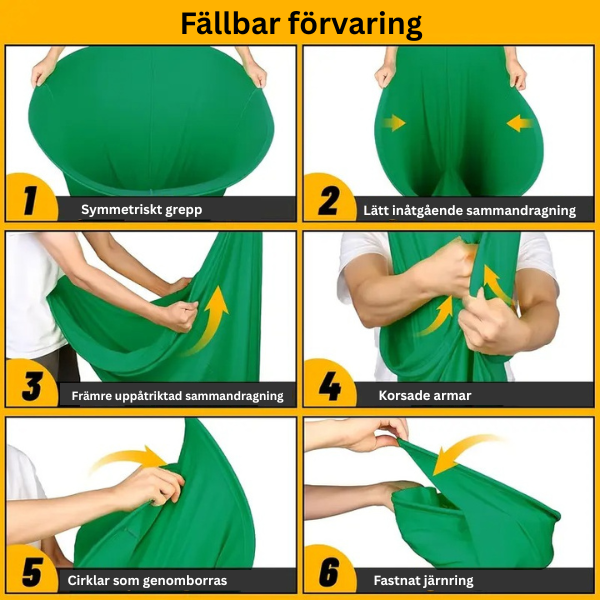 Fällbar förvaring

1 Symmetriskt grepp

2 Lätt inåtgående sammandragning

3 Främre uppåtriktad sammandragning

4 Korsade armar

5 Cirklar som genomborras

6 Fastnat järnring