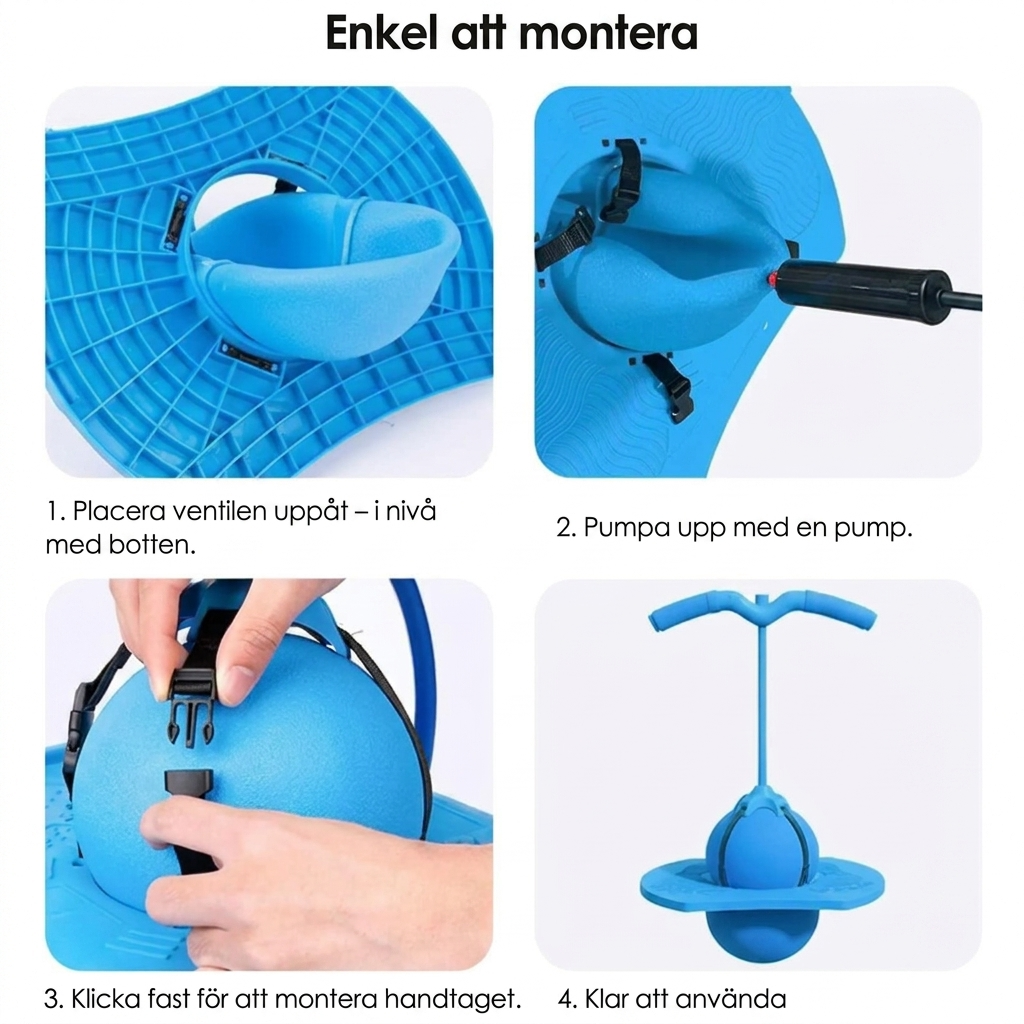 Enkel att montera

1. Placera ventilen uppåt – i nivå med botten.

2. Pumpa upp med en pump.

3. Klicka fast för att montera handtaget.

4. Klar att använda