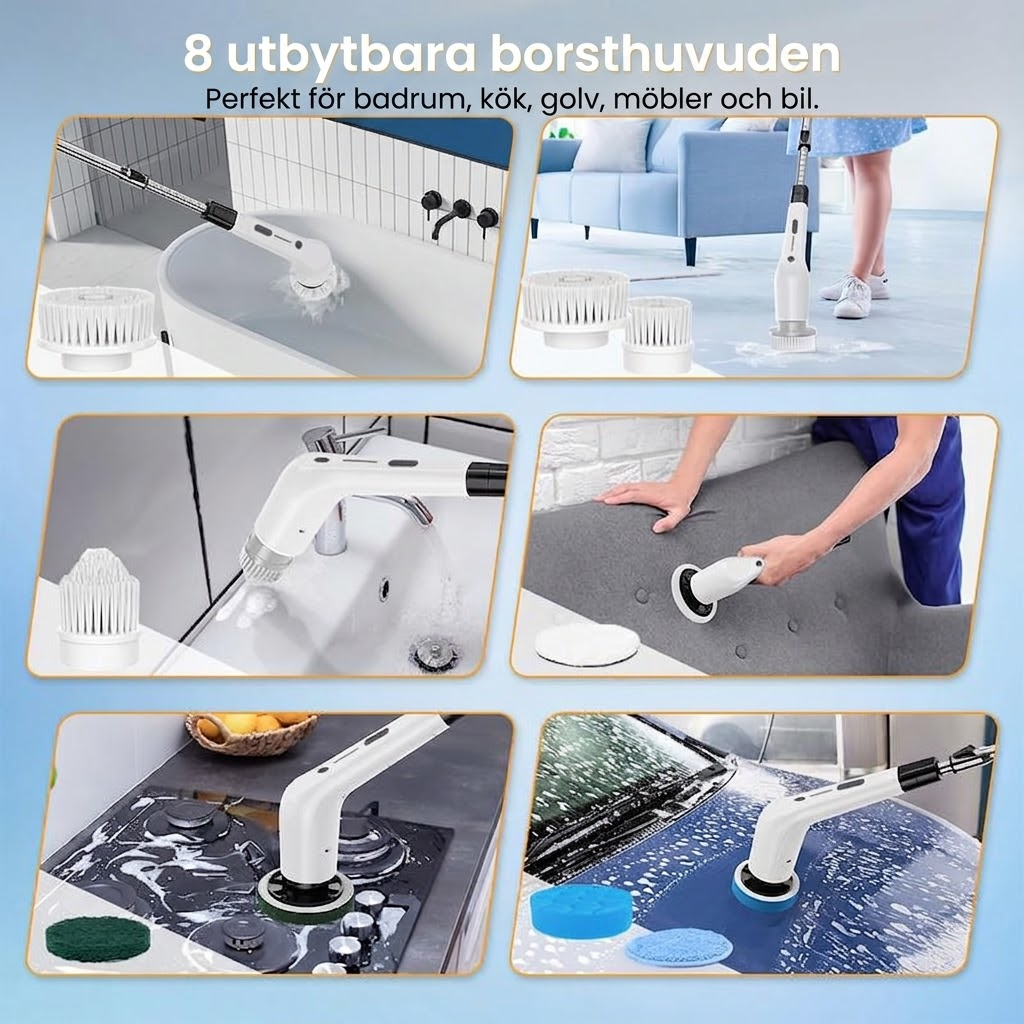 8 utbytbara borsthuvuden
Perfekt för badrum, kök, golv, möbler och bil.