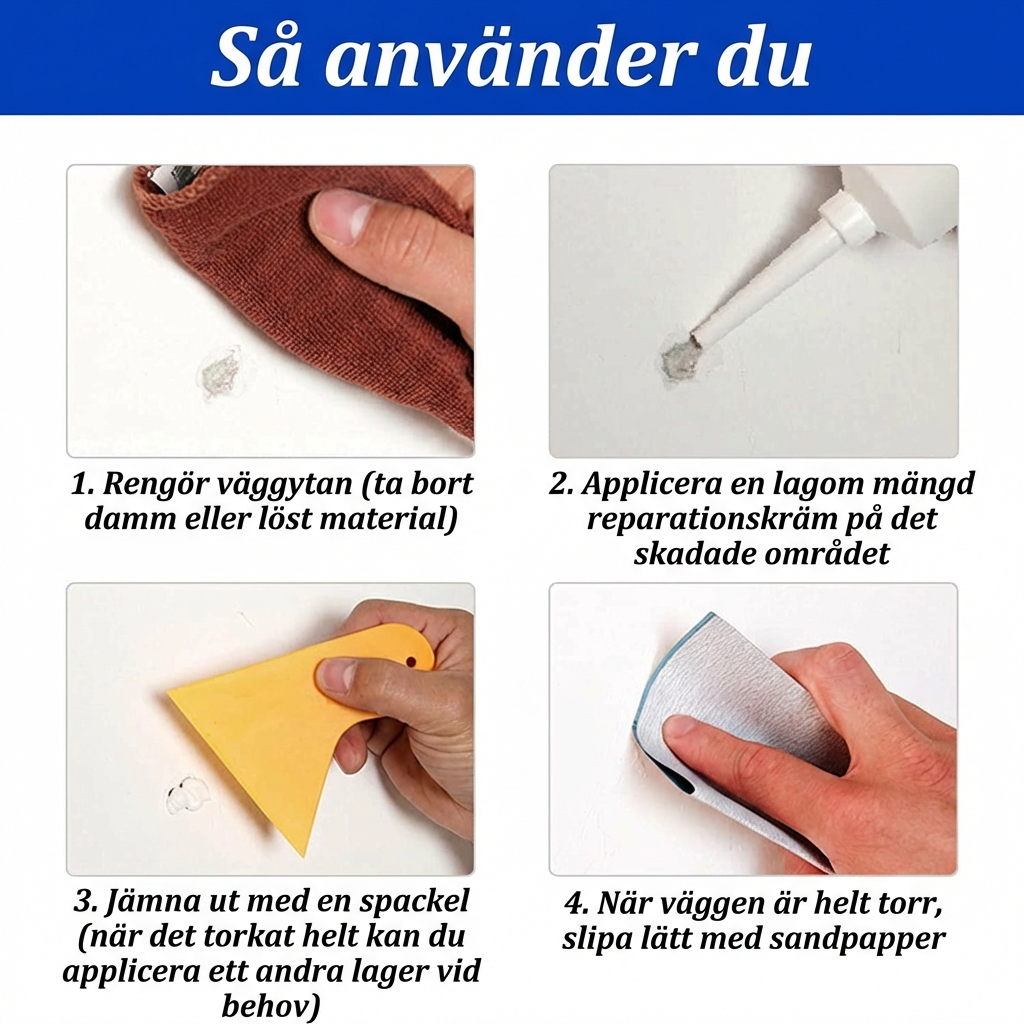 Så använder du

1. Rengör väggytan (ta bort damm eller löst material)

2. Applicera en lagom mängd reparationskräm på det skadade området

3. Jämna ut med en spackel (när det torkat helt kan du applicera ett andra lager vid behov)

4. När väggen är helt torr, slipa lätt med sandpapper